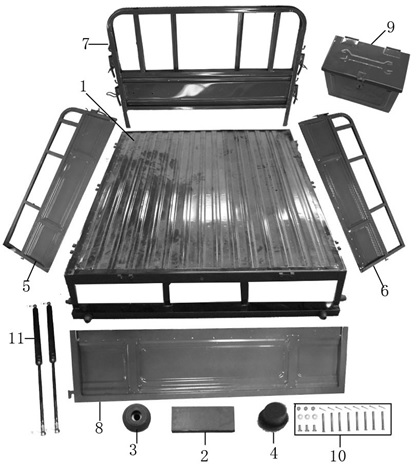 7
9
1
5
6
11
8
3
2
4
10