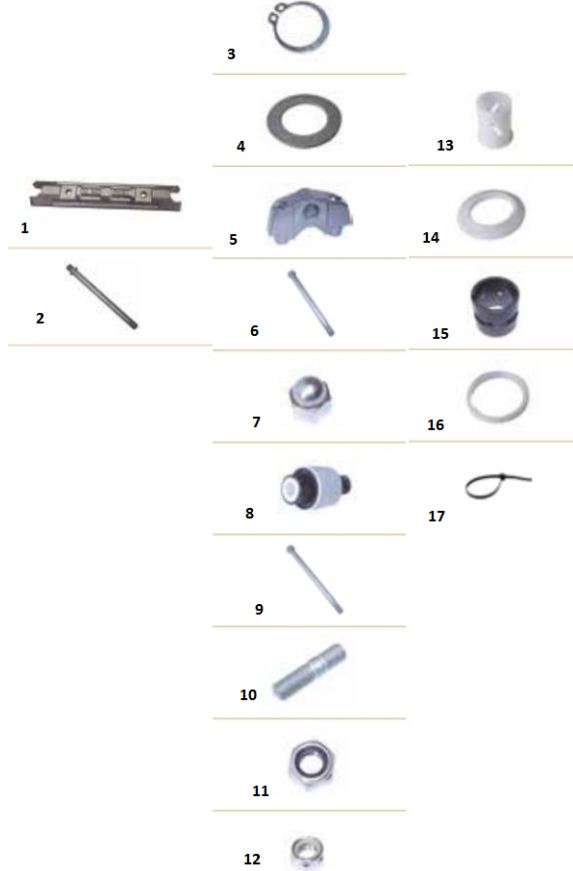 1

2

3

4

5

6

7

8

9

10

11

12

13

14

15

16

17